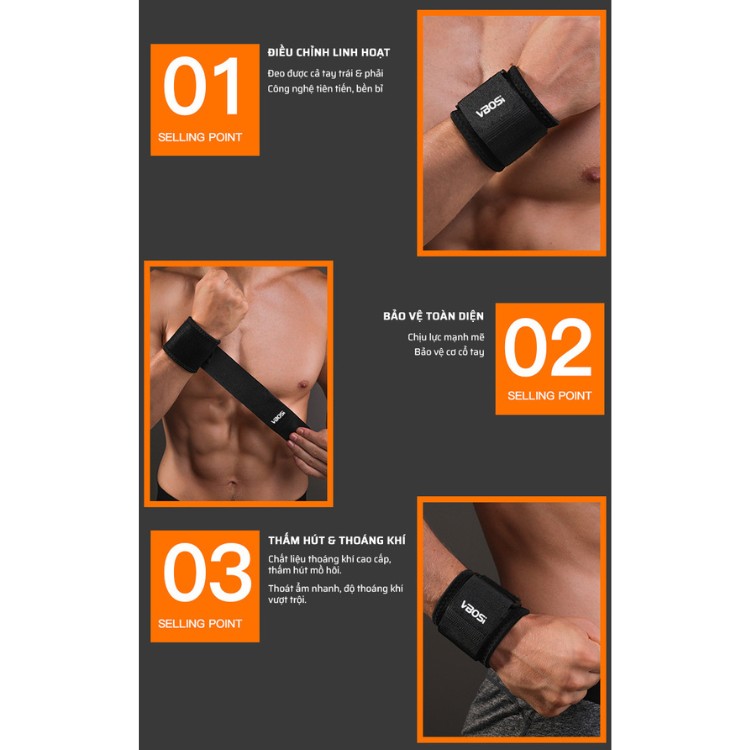 01
SELLING POINT

ĐIỀU CHỈNH LINH HOẠT
Đeo được cả tay trái & phải
Công nghệ tiên tiến, bền bỉ

VBOSi

VBOSi

BẢO VỆ TOÀN DIỆN
Chịu lực mạnh mẽ
Bảo vệ cơ cổ tay

02
SELLING POINT

03
SELLING POINT

THẤM HÚT & THOÁNG KHÍ
Chất liệu thoáng khí cao cấp, thấm hút mồ hôi.
Thoát ẩm nhanh, độ thoáng khí vượt trội.

VBOSi